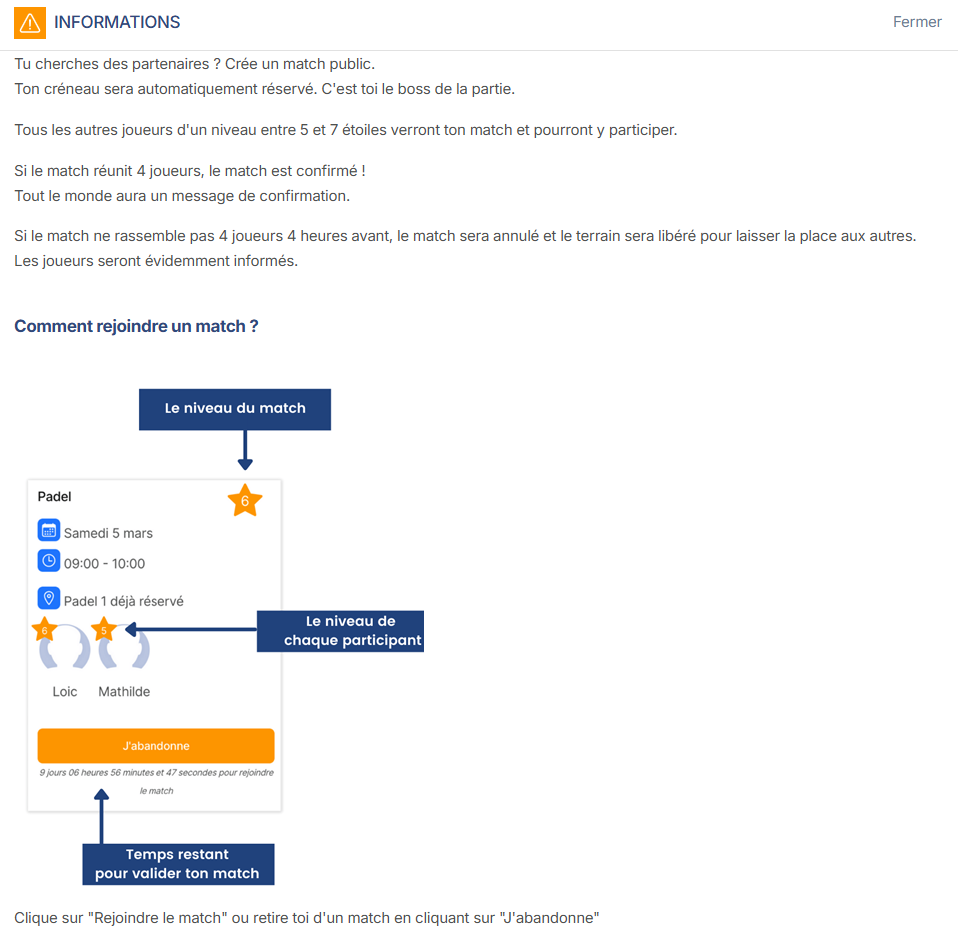 INFORMATIONS

Fermer

Tu cherches des partenaires ? Crée un match public.
Ton créneau sera automatiquement réservé. C'est toi le boss de la partie.

Tous les autres joueurs d'un niveau entre 5 et 7 étoiles verront ton match et pourront y participer.

Si le match réunit 4 joueurs, le match est confirmé !
Tout le monde aura un message de confirmation.

Si le match ne rassemble pas 4 joueurs 4 heures avant, le match sera annulé et le terrain sera libéré pour laisser la place aux autres.
Les joueurs seront évidemment informés.

Comment rejoindre un match ?

Le niveau du match

Padel

6

Samedi 5 mars

09:00 - 10:00

Padel 1 déjà réservé

Le niveau de chaque participant

6

5

Loic

Mathilde

J'abandonne

9 jours 06 heures 56 minutes et 47 secondes pour rejoindre le match

Temps restant pour valider ton match

Clique sur "Rejoindre le match" ou retire toi d'un match en cliquant sur "J'abandonne"